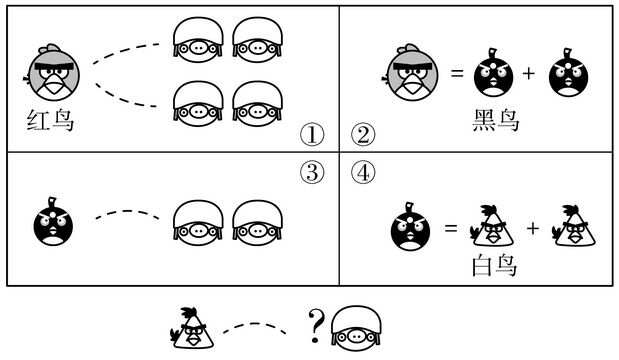 红鸟

①

②

= +

黑鸟

③

④

= +

白鸟

?