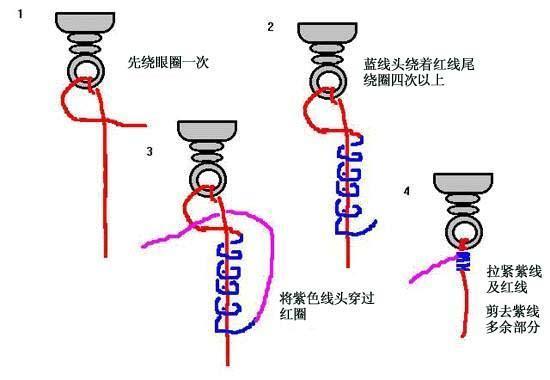 1

先绕眼圈一次

2

蓝线头绕着红线尾绕圈四次以上

3

将紫色线头穿过红圈

4

拉紧紫线及红线

剪去紫线多余部分